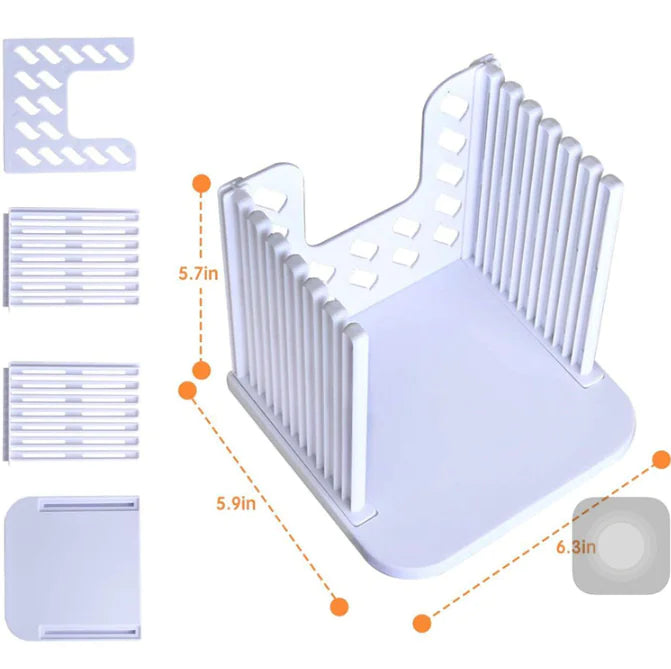 5.7in

5.9in

6.3in